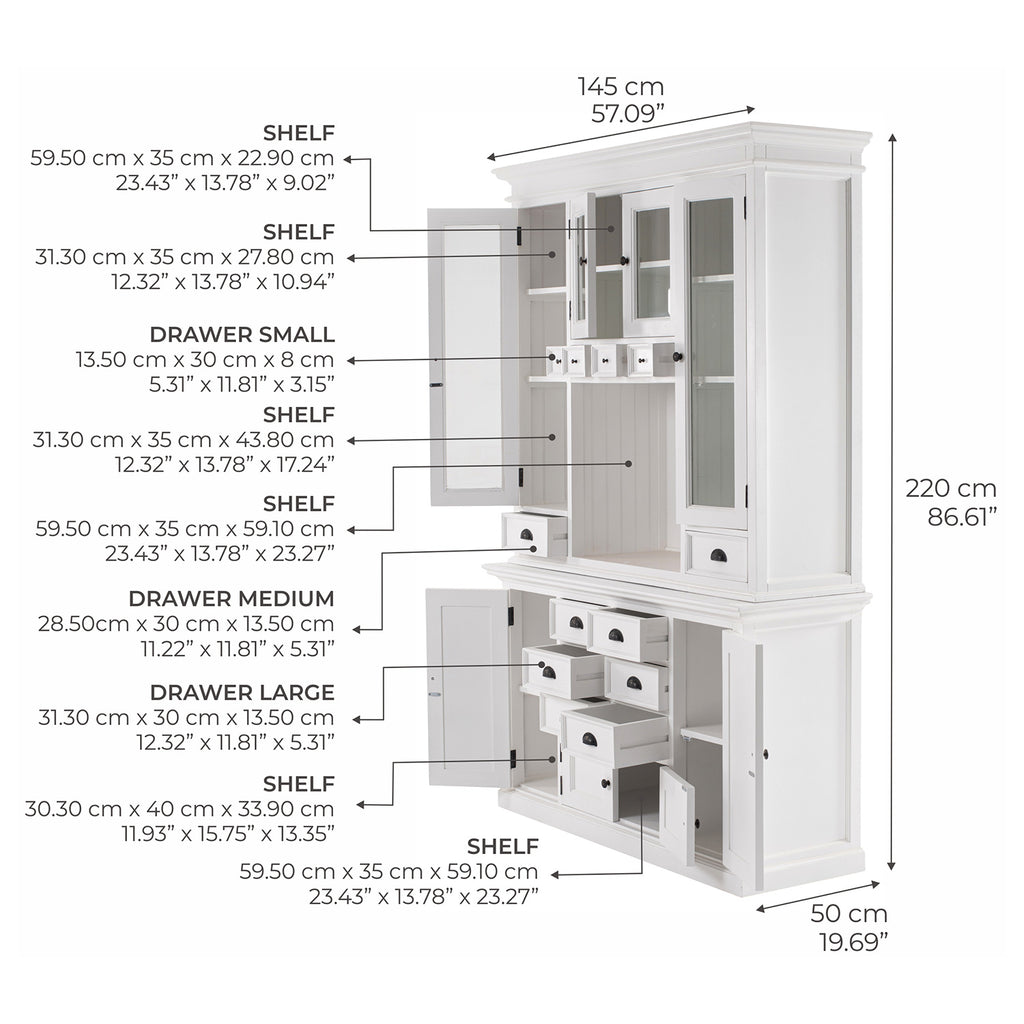 145 cm
57.09”

SHELF
59.50 cm x 35 cm x 22.90 cm
23.43” x 13.78” x 9.02”

SHELF
31.30 cm x 35 cm x 27.80 cm
12.32” x 13.78” x 10.94”

DRAWER SMALL
13.50 cm x 30 cm x 8 cm
5.31” x 11.81” x 3.15”

SHELF
31.30 cm x 35 cm x 43.80 cm
12.32” x 13.78” x 17.24”

SHELF
59.50 cm x 35 cm x 59.10 cm
23.43” x 13.78” x 23.27”

DRAWER MEDIUM
28.50cm x 30 cm x 13.50 cm
11.22” x 11.81” x 5.31”

DRAWER LARGE
31.30 cm x 30 cm x 13.50 cm
12.32” x 11.81” x 5.31”

SHELF
30.30 cm x 40 cm x 33.90 cm
11.93” x 15.75” x 13.35”

SHELF
59.50 cm x 35 cm x 59.10 cm
23.43” x 13.78” x 23.27”

220 cm
86.61”

50 cm
19.69”