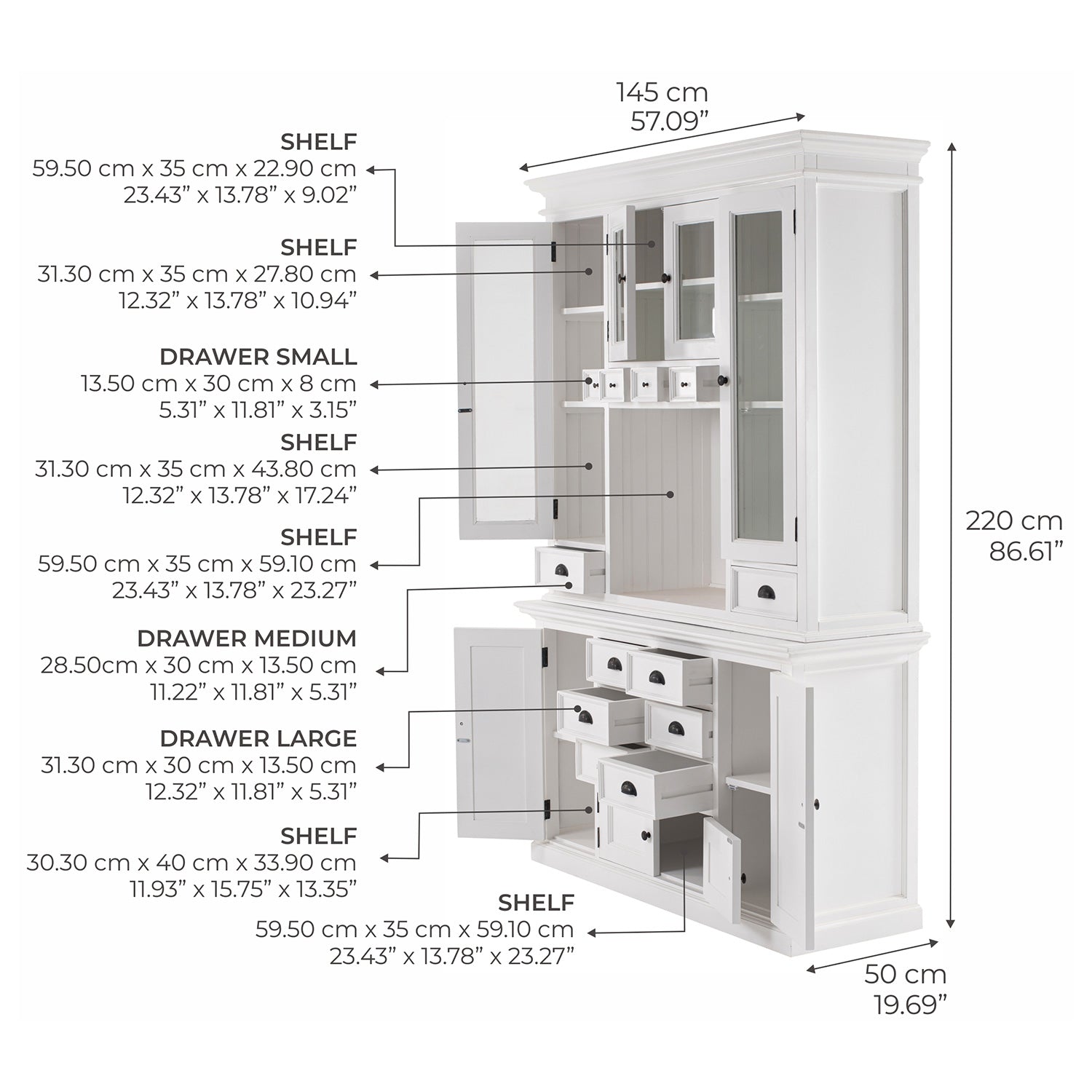 145 cm
57.09”

SHELF
59.50 cm x 35 cm x 22.90 cm
23.43” x 13.78” x 9.02”

SHELF
31.30 cm x 35 cm x 27.80 cm
12.32” x 13.78” x 10.94”

DRAWER SMALL
13.50 cm x 30 cm x 8 cm
5.31” x 11.81” x 3.15”

SHELF
31.30 cm x 35 cm x 43.80 cm
12.32” x 13.78” x 17.24”

SHELF
59.50 cm x 35 cm x 59.10 cm
23.43” x 13.78” x 23.27”

DRAWER MEDIUM
28.50cm x 30 cm x 13.50 cm
11.22” x 11.81” x 5.31”

DRAWER LARGE
31.30 cm x 30 cm x 13.50 cm
12.32” x 11.81” x 5.31”

SHELF
30.30 cm x 40 cm x 33.90 cm
11.93” x 15.75” x 13.35”

SHELF
59.50 cm x 35 cm x 59.10 cm
23.43” x 13.78” x 23.27”

220 cm
86.61”

50 cm
19.69”