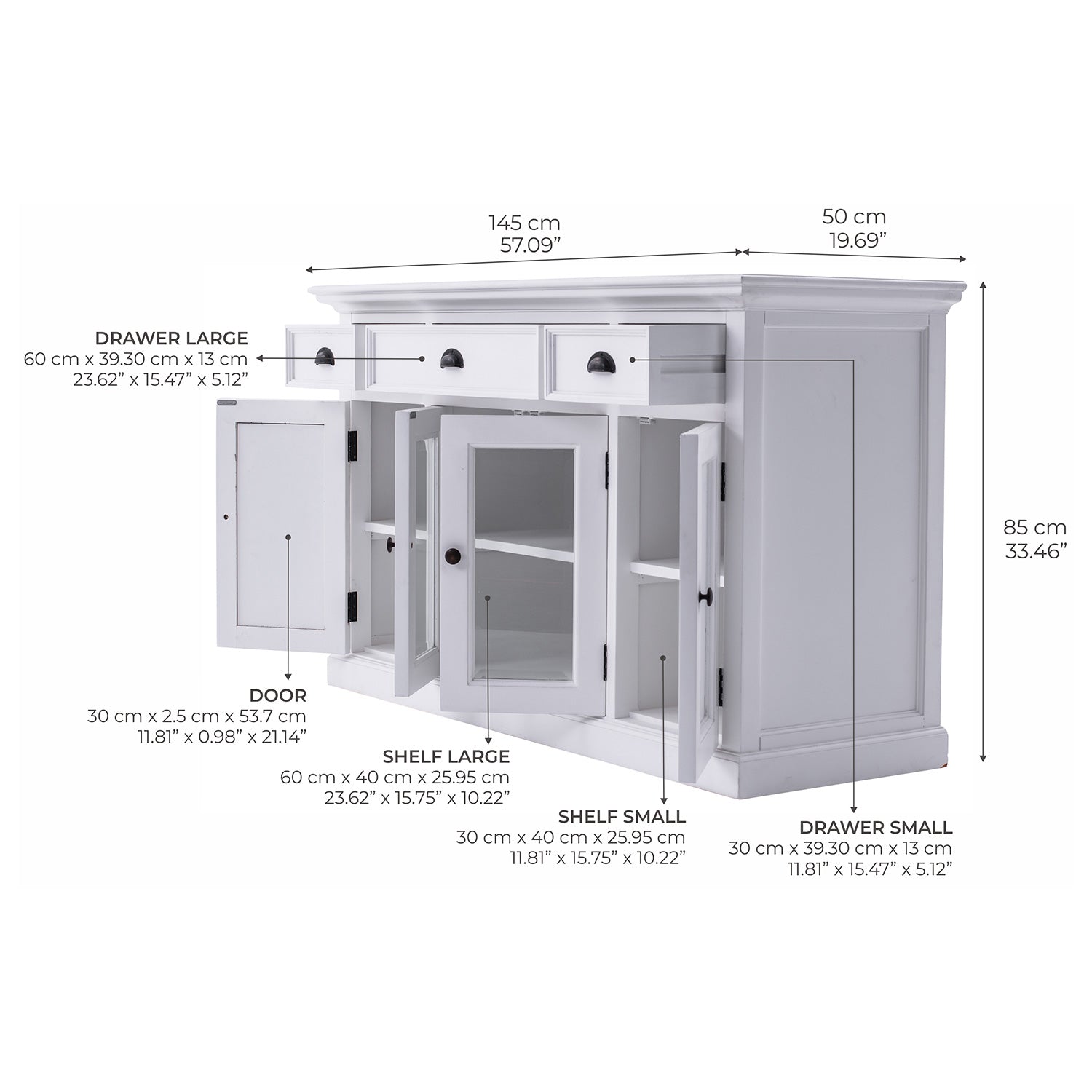 145 cm
57.09”

50 cm
19.69”

DRAWER LARGE
60 cm x 39.30 cm x 13 cm
23.62” x 15.47” x 5.12”

85 cm
33.46”

DOOR
30 cm x 2.5 cm x 53.7 cm
11.81” x 0.98” x 21.14”

SHELF LARGE
60 cm x 40 cm x 25.95 cm
23.62” x 15.75” x 10.22”

SHELF SMALL
30 cm x 40 cm x 25.95 cm
11.81” x 15.75” x 10.22”

DRAWER SMALL
30 cm x 39.30 cm x 13 cm
11.81” x 15.47” x 5.12”