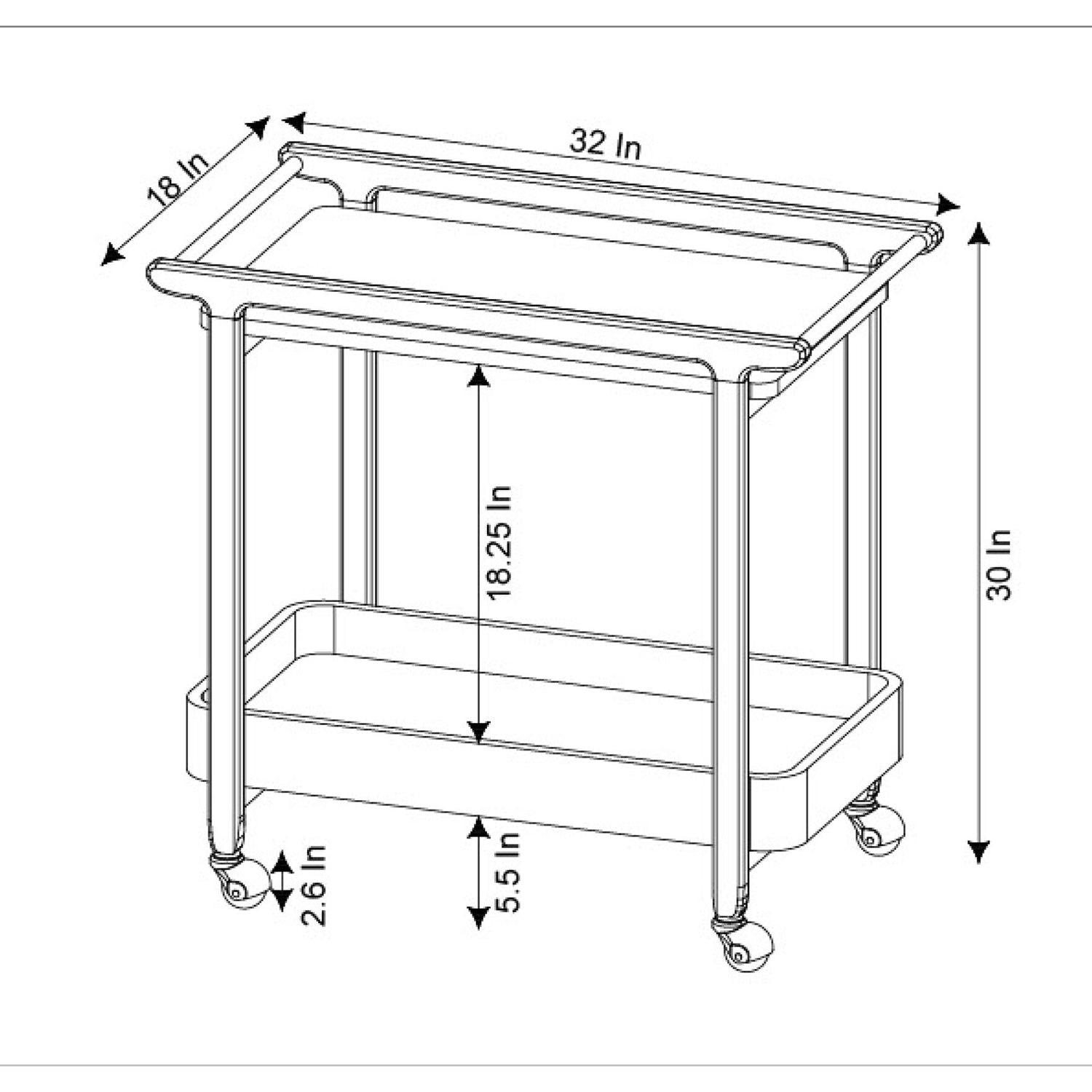 18 In
32 In
18.25 In
30 In
2.6 In
5.5 In